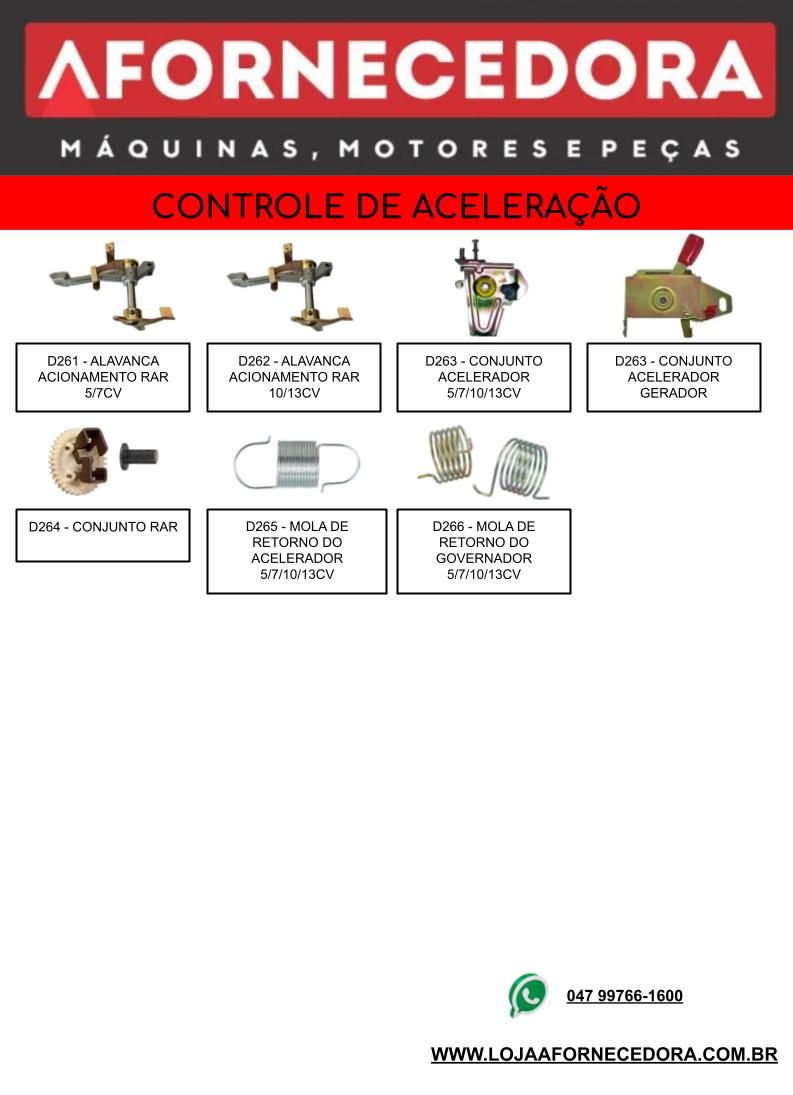 AFORNECEDORA
MÁQUINAS, MOTORES E PEÇAS

CONTROLE DE ACELERAÇÃO

D261 - ALAVANCA ACIONAMENTO RAR 5/7CV

D262 - ALAVANCA ACIONAMENTO RAR 10/13CV

D263 - CONJUNTO ACELERADOR 5/7/10/13CV

D263 - CONJUNTO ACELERADOR GERADOR

D264 - CONJUNTO RAR

D265 - MOLA DE RETORNO DO ACELERADOR 5/7/10/13CV

D266 - MOLA DE RETORNO DO GOVERNADOR 5/7/10/13CV

047 99766-1600

WWW.LOJAAFORNECEDORA.COM.BR